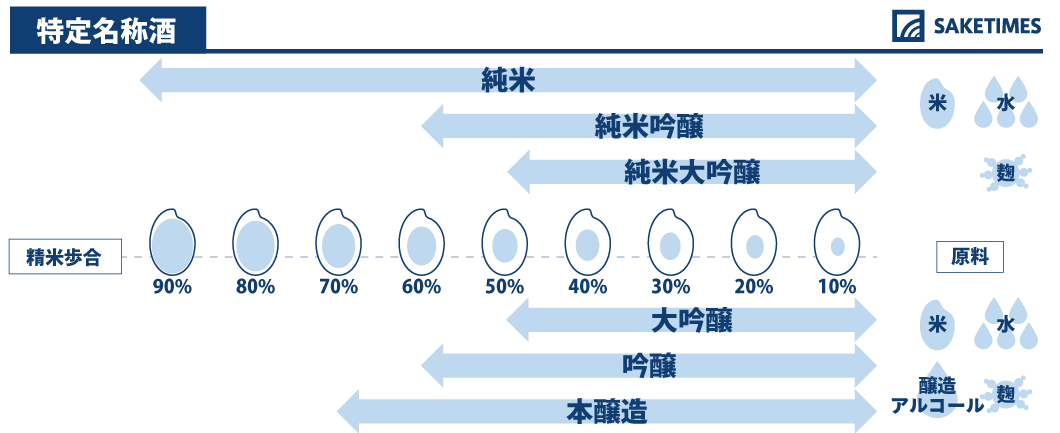 特定名称酒

SAKETIMES

純米

純米吟醸

純米大吟醸

米 水

麹

精米歩合

90% 80% 70% 60% 50% 40% 30% 20% 10%

原料

大吟醸

吟醸

本醸造

米 水

醸造アルコール

麹